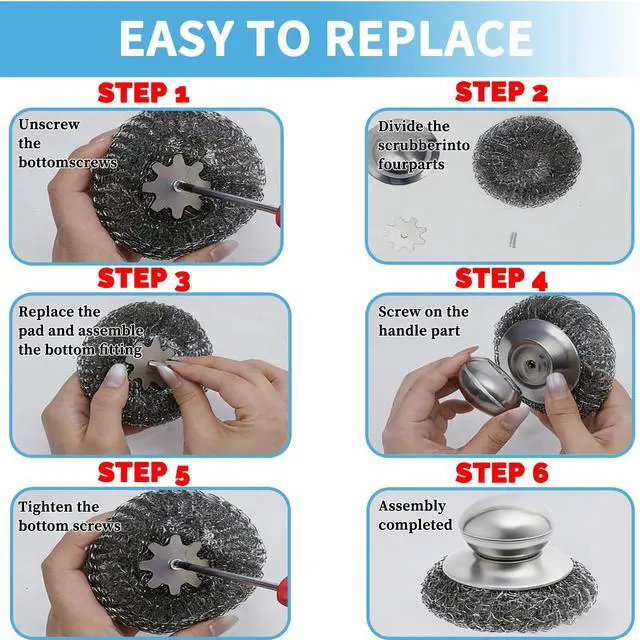 EASY TO REPLACE

STEP 1

Unscrew the bottomscrews

STEP 2

Divide the scrubberinto fourparts

STEP 3

Replace the pad and assemble the bottom fitting

STEP 4

Screw on the handle part

STEP 5

Tighten the bottom screws

STEP 6

Assembly completed