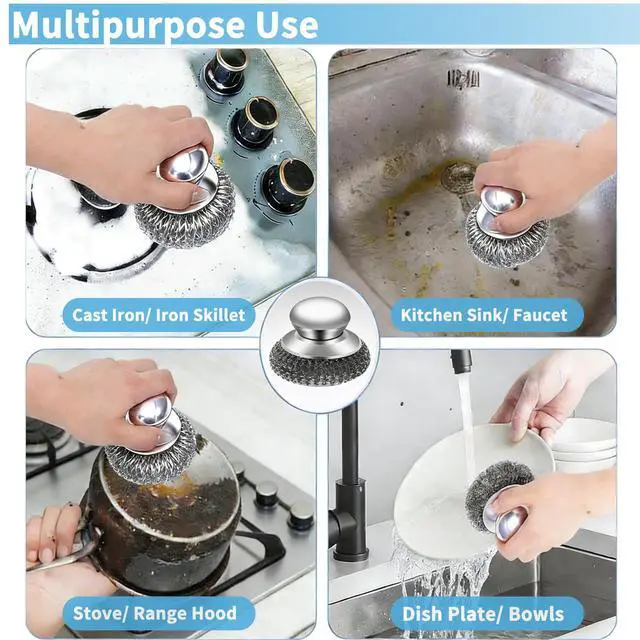 Multipurpose Use

Cast Iron/ Iron Skillet

Kitchen Sink/ Faucet

Stove/ Range Hood

Dish Plate/ Bowls