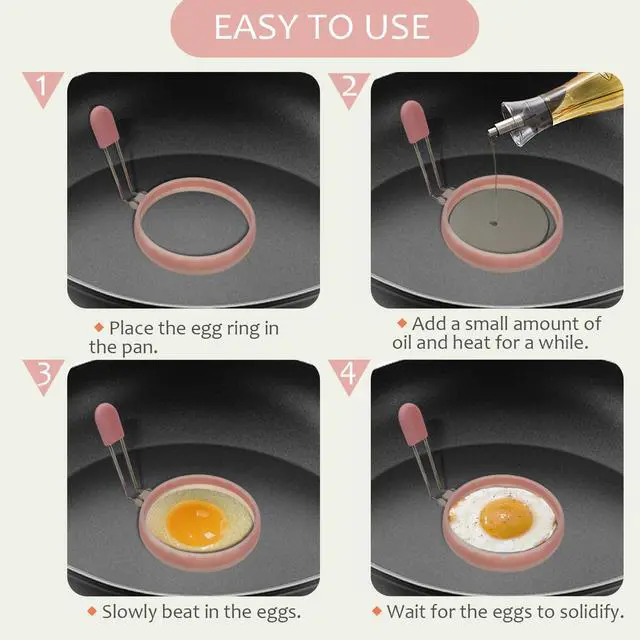 EASY TO USE

1

◆ Place the egg ring in the pan.

2

◆ Add a small amount of oil and heat for a while.

3

◆ Slowly beat in the eggs.

4

◆ Wait for the eggs to solidify.