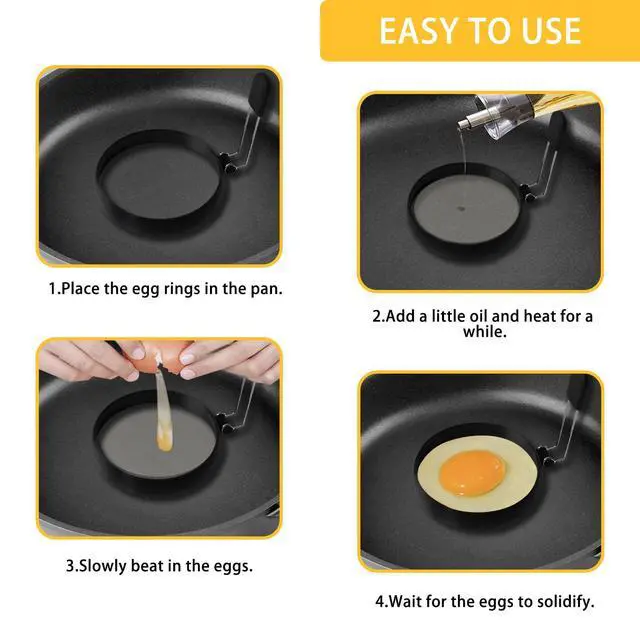 EASY TO USE

1.Place the egg rings in the pan.

2.Add a little oil and heat for a while.

3.Slowly beat in the eggs.

4.Wait for the eggs to solidify.