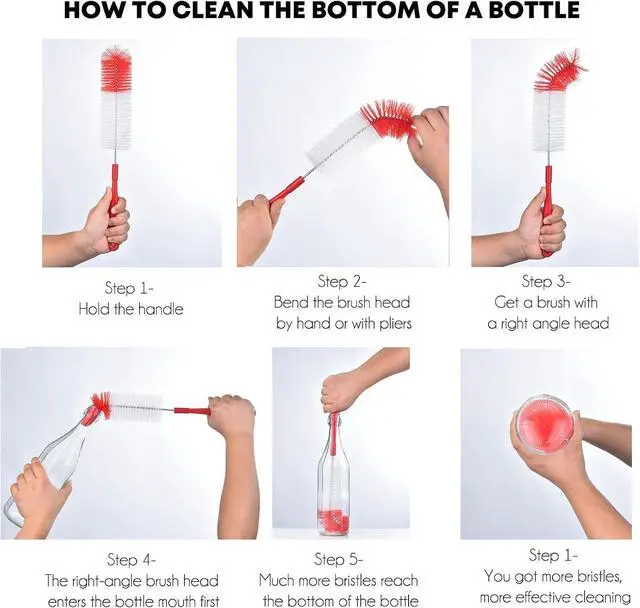 HOW TO CLEAN THE BOTTOM OF A BOTTLE

Step 1-
Hold the handle

Step 2-
Bend the brush head by hand or with pliers

Step 3-
Get a brush with a right angle head

Step 4-
The right-angle brush head enters the bottle mouth first

Step 5-
Much more bristles reach the bottom of the bottle

Step 1-
You got more bristles, more effective cleaning