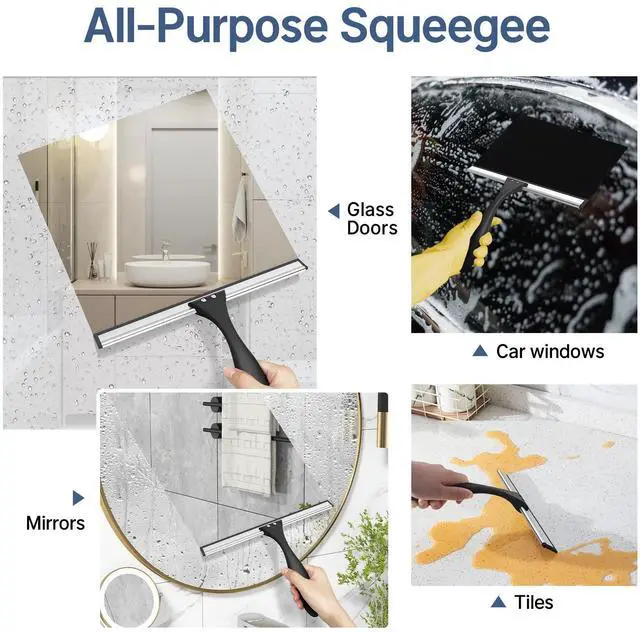 All-Purpose Squeegee

Glass Doors

Car windows

Mirrors

Tiles