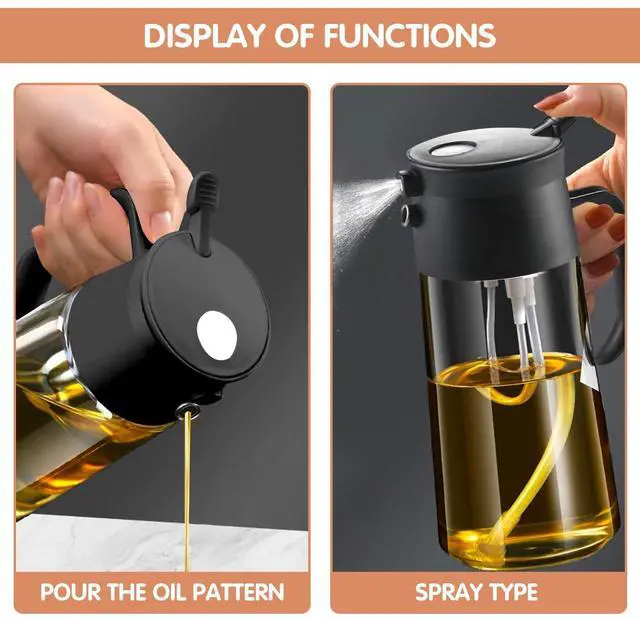 DISPLAY OF FUNCTIONS

POUR THE OIL PATTERN

SPRAY TYPE