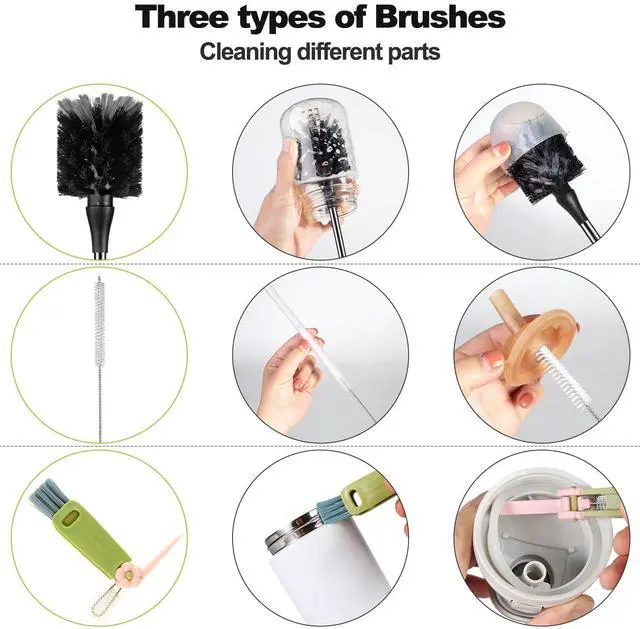 Three types of Brushes
Cleaning different parts