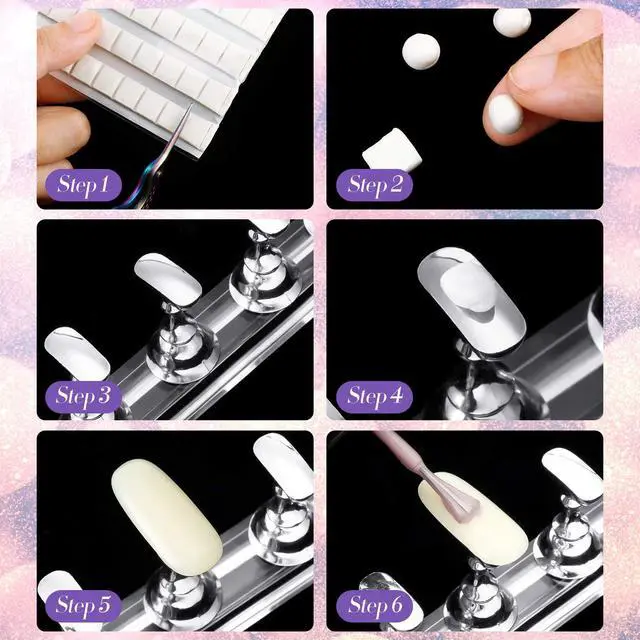 Step 1

Step 2

Step 3

Step 4

Step 5

Step 6