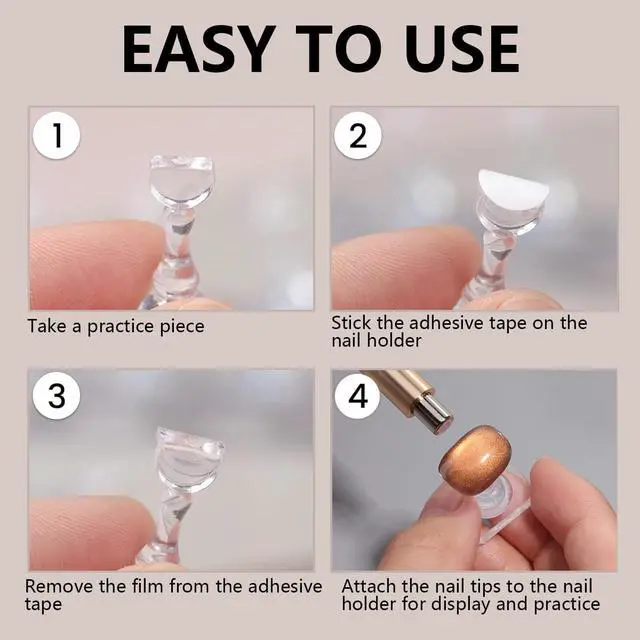 EASY TO USE

1

Take a practice piece

2

Stick the adhesive tape on the nail holder

3

Remove the film from the adhesive tape

4

Attach the nail tips to the nail holder for display and practice