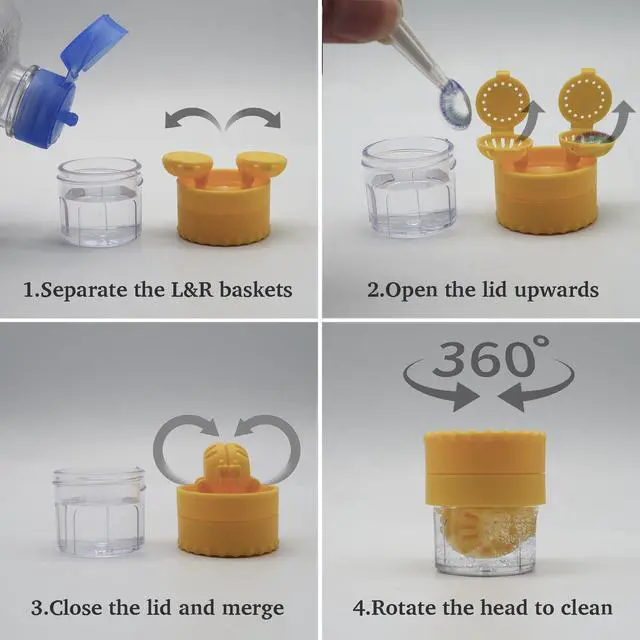 1.Separate the L&R baskets

2.Open the lid upwards

3.Close the lid and merge

360°

4.Rotate the head to clean