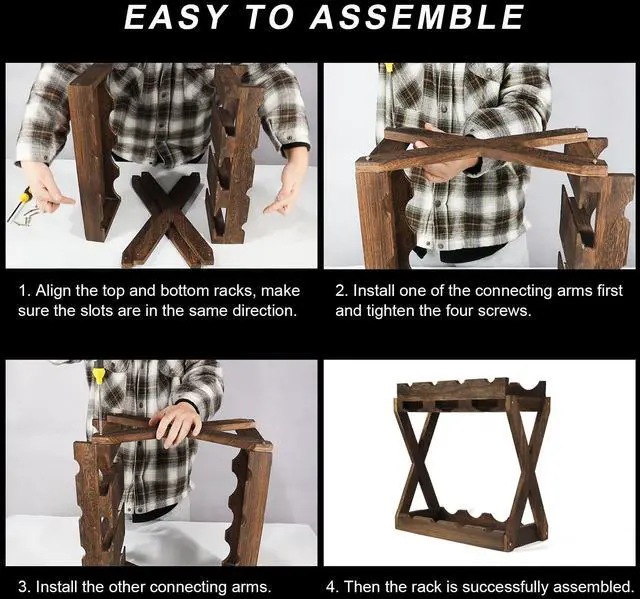 EASY TO ASSEMBLE

1. Align the top and bottom racks, make sure the slots are in the same direction.

2. Install one of the connecting arms first and tighten the four screws.

3. Install the other connecting arms.

4. Then the rack is successfully assembled.