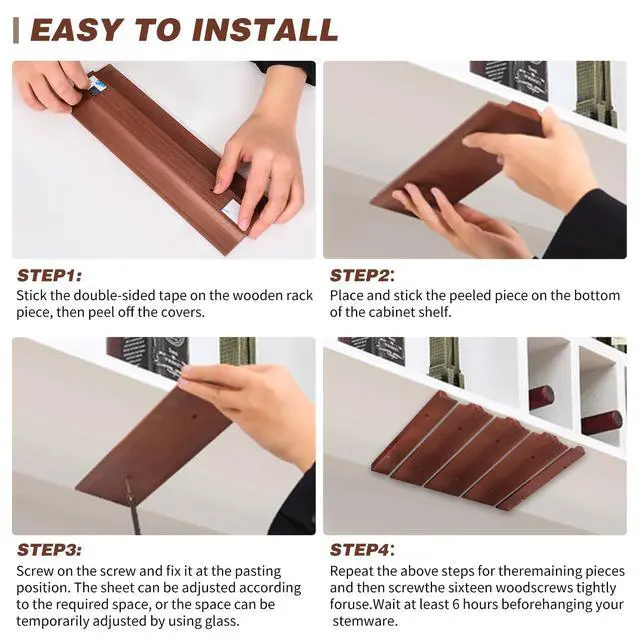 EASY TO INSTALL

STEP1:
Stick the double-sided tape on the wooden rack piece, then peel off the covers.

STEP2:
Place and stick the peeled piece on the bottom of the cabinet shelf.

STEP3:
Screw on the screw and fix it at the pasting position. The sheet can be adjusted according to the required space, or the space can be temporarily adjusted by using glass.

STEP4:
Repeat the above steps for theremaining pieces and then screwthe sixteen woodscrews tightly foruse.Wait at least 6 hours beforehanging your stemware.