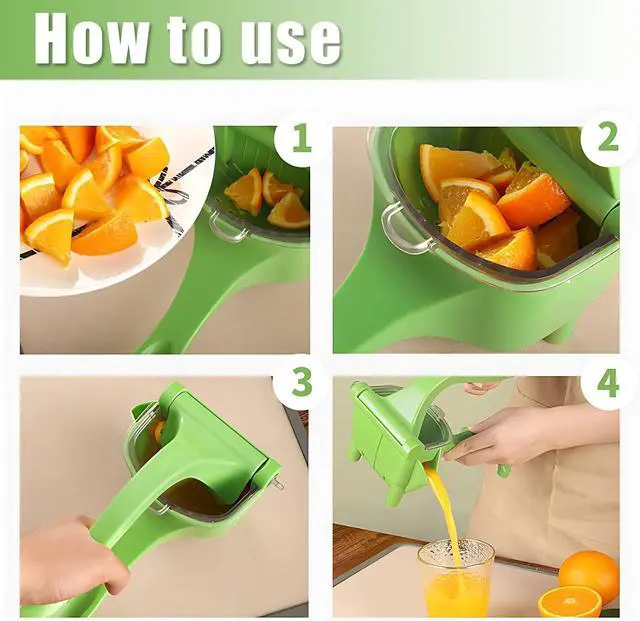 How to use

1

2

3

4