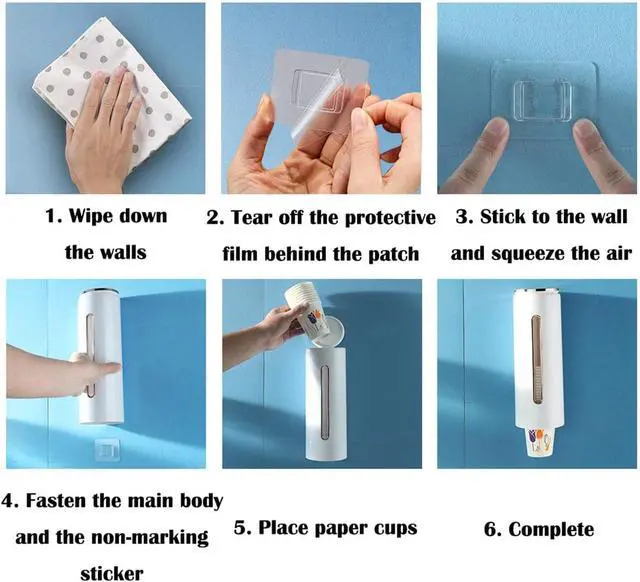 1. Wipe down the walls

2. Tear off the protective film behind the patch

3. Stick to the wall and squeeze the air

4. Fasten the main body and the non-marking sticker

5. Place paper cups

6. Complete