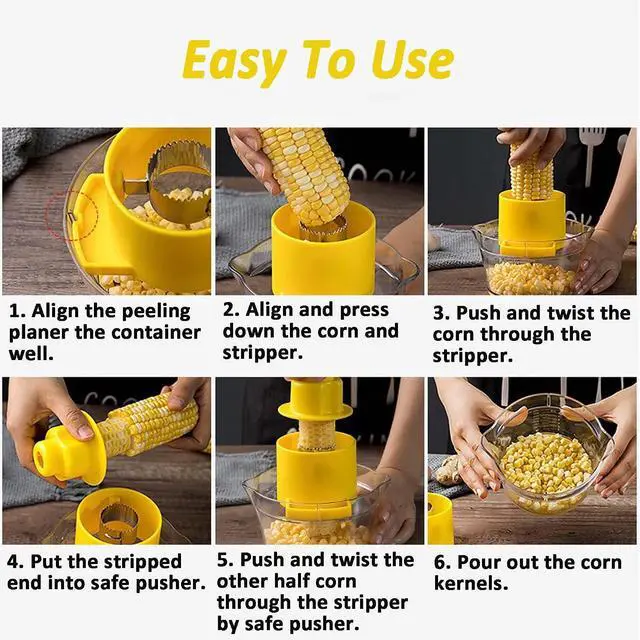 Easy To Use

1. Align the peeling planer the container well.

2. Align and press down the corn and stripper.

3. Push and twist the corn through the stripper.

4. Put the stripped end into safe pusher.

5. Push and twist the other half corn through the stripper by safe pusher.

6. Pour out the corn kernels.