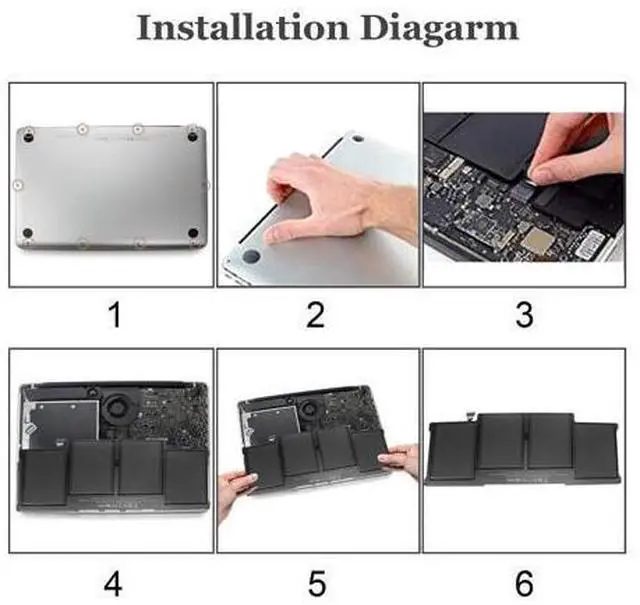 Installation Diagarm

1

2

3

4

5

6