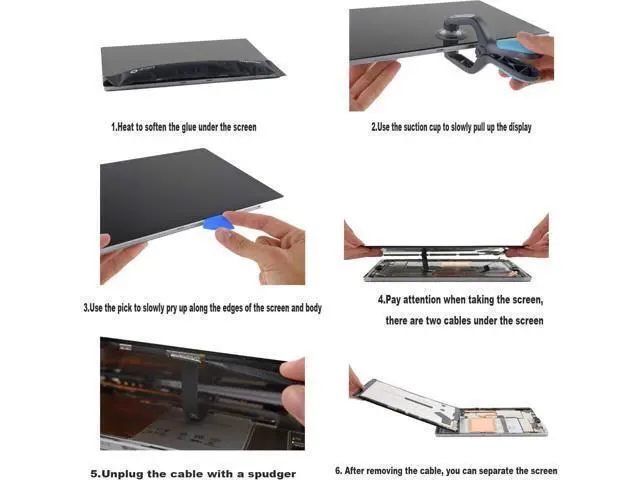 1.Heat to soften the glue under the screen

2.Use the suction cup to slowly pull up the display

3.Use the pick to slowly pry up along the edges of the screen and body

4.Pay attention when taking the screen, there are two cables under the screen

5.Unplug the cable with a spudger

6. After removing the cable, you can separate the screen