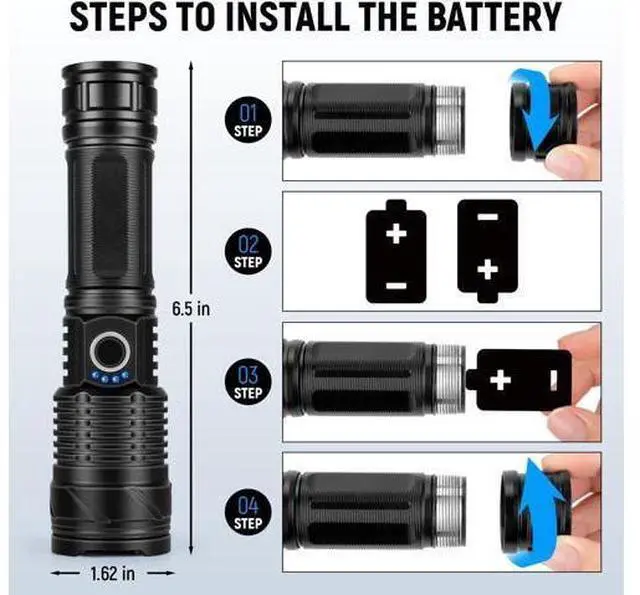 STEPS TO INSTALL THE BATTERY

6.5 in

1.62 in

01
STEP

02
STEP

+
−

−
+

03
STEP

+
−

04
STEP