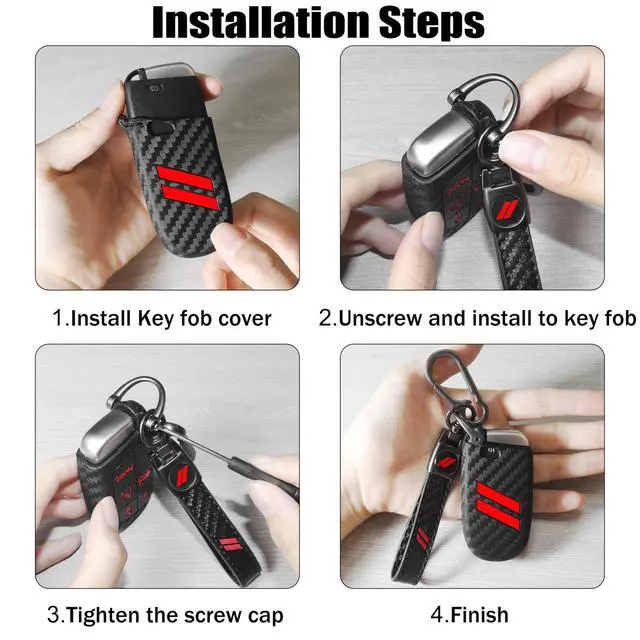 Installation Steps

1.Install Key fob cover

2.Unscrew and install to key fob

3.Tighten the screw cap

4.Finish