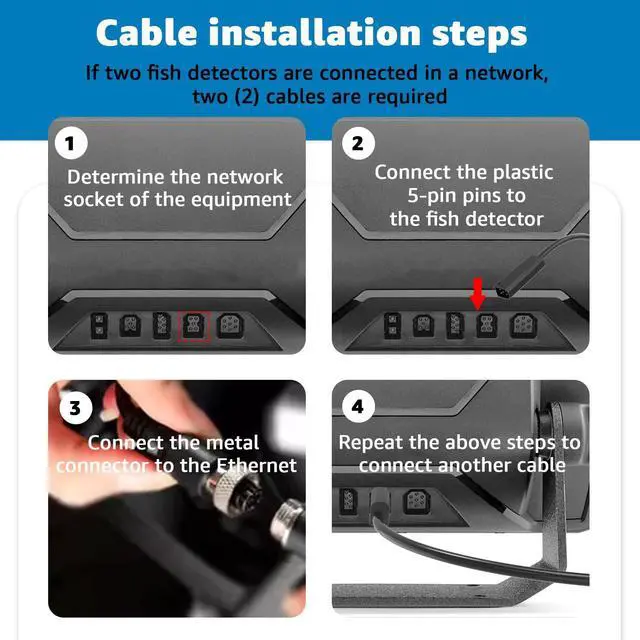 Cable installation steps

If two fish detectors are connected in a network, two (2) cables are required

1
Determine the network socket of the equipment

2
Connect the plastic 5-pin pins to the fish detector

3
Connect the metal connector to the Ethernet

4
Repeat the above steps to connect another cable