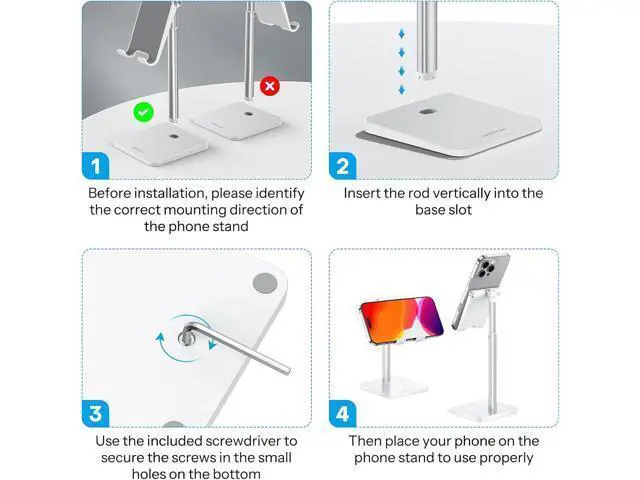 1

Before installation, please identify the correct mounting direction of the phone stand

2

Insert the rod vertically into the base slot

3

Use the included screwdriver to secure the screws in the small holes on the bottom

4

Then place your phone on the phone stand to use properly