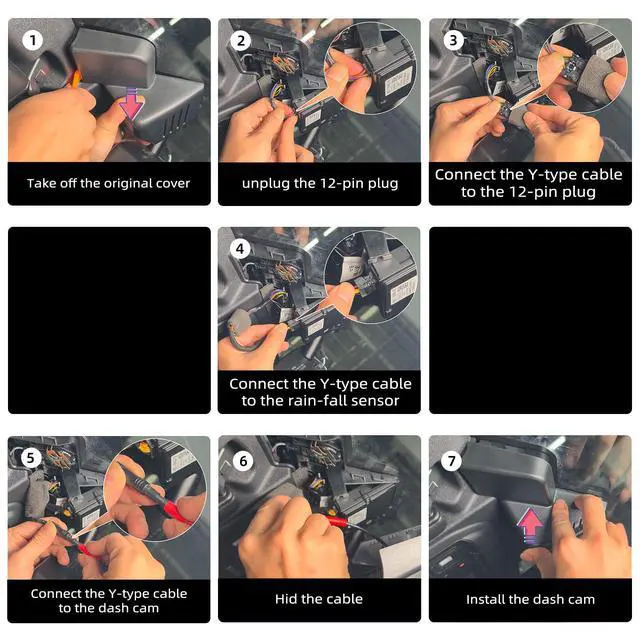 1
Take off the original cover

2
unplug the 12-pin plug

3
Connect the Y-type cable to the 12-pin plug

4
Connect the Y-type cable to the rain-fall sensor

5
Connect the Y-type cable to the dash cam

6
Hid the cable

7
Install the dash cam