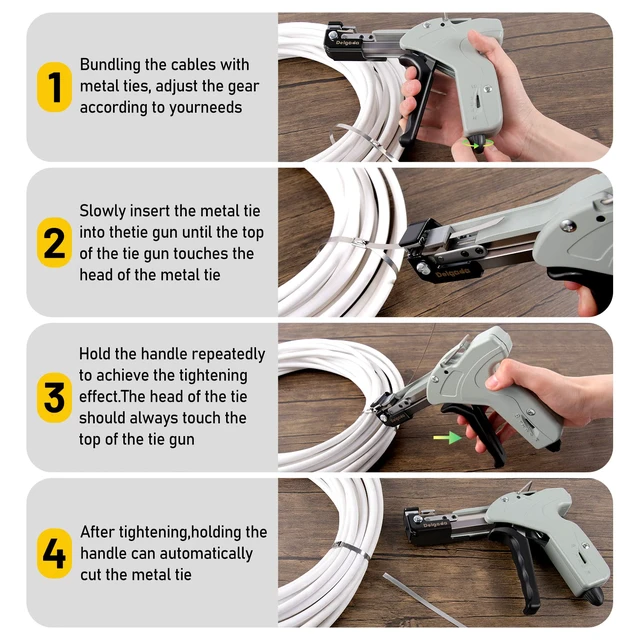 1 Bundling the cables with metal ties, adjust the gear according to yourneeds

Delgada

2 Slowly insert the metal tie into thetie gun until the top of the tie gun touches the head of the metal tie

Delgada

3 Hold the handle repeatedly to achieve the tightening effect.The head of the tie should always touch the top of the tie gun

4 After tightening,holding the handle can automatically cut the metal tie

Delgada