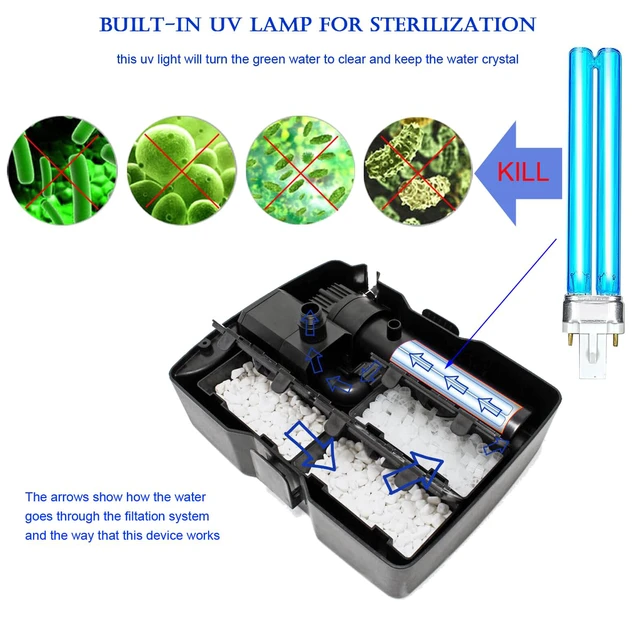 BUILT-IN UV LAMP FOR STERILIZATION

this uv light will turn the green water to clear and keep the water crystal

KILL

The arrows show how the water goes through the filtation system and the way that this device works