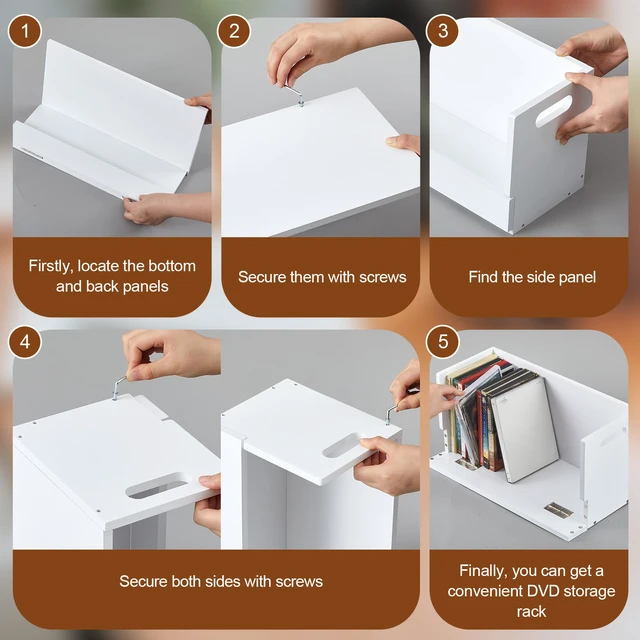 1

Firstly, locate the bottom and back panels

2

Secure them with screws

3

Find the side panel

4

Secure both sides with screws

5

Finally, you can get a convenient DVD storage rack