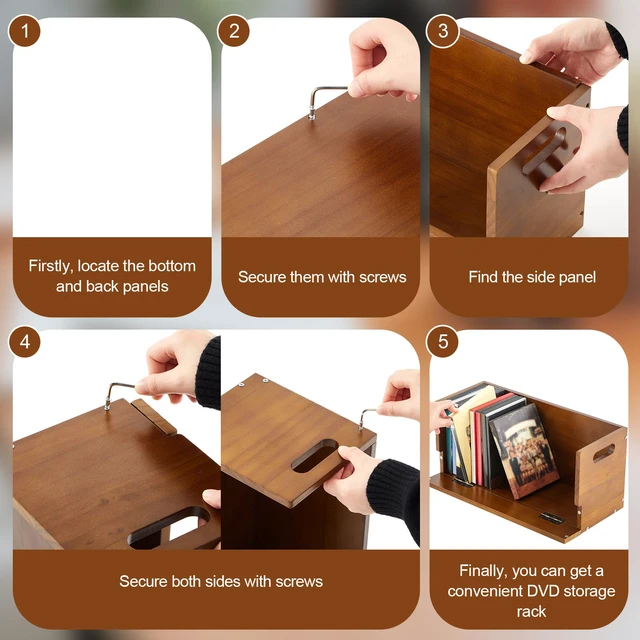 1

Firstly, locate the bottom and back panels

2

Secure them with screws

3

Find the side panel

4

Secure both sides with screws

5

Finally, you can get a convenient DVD storage rack