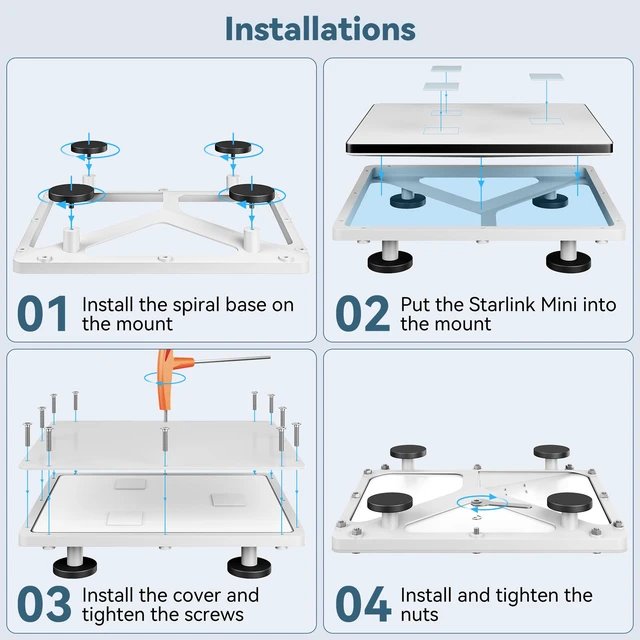 Installations

01 Install the spiral base on the mount

02 Put the Starlink Mini into the mount

03 Install the cover and tighten the screws

04 Install and tighten the nuts