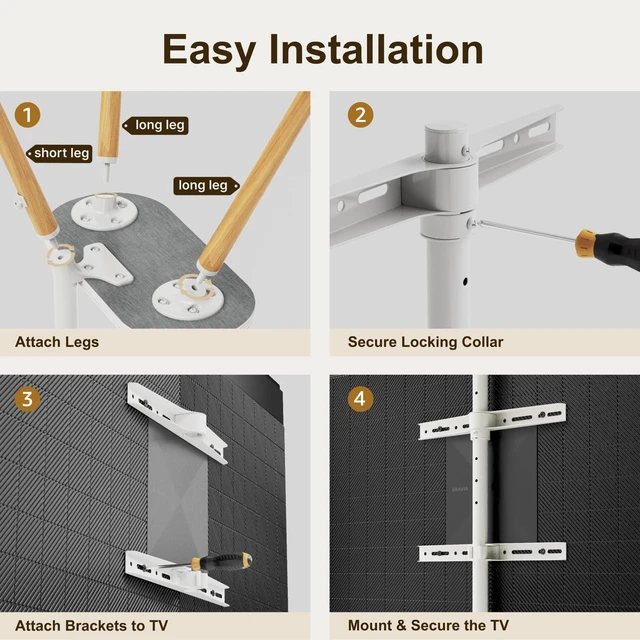 Easy Installation

1

long leg

short leg

long leg

Attach Legs

2

Secure Locking Collar

3

Attach Brackets to TV

4

BRAVIA

Mount & Secure the TV