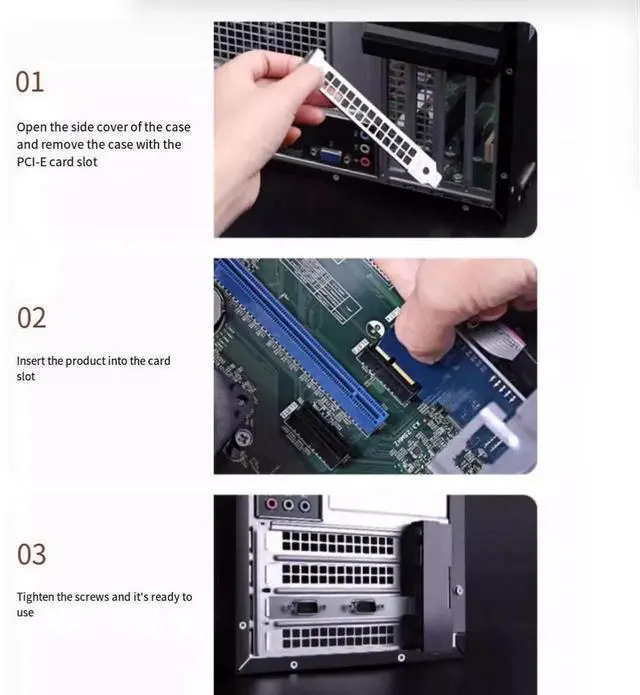 01

Open the side cover of the case and remove the case with the PCI-E card slot

02

Insert the product into the card slot

03

Tighten the screws and it's ready to use