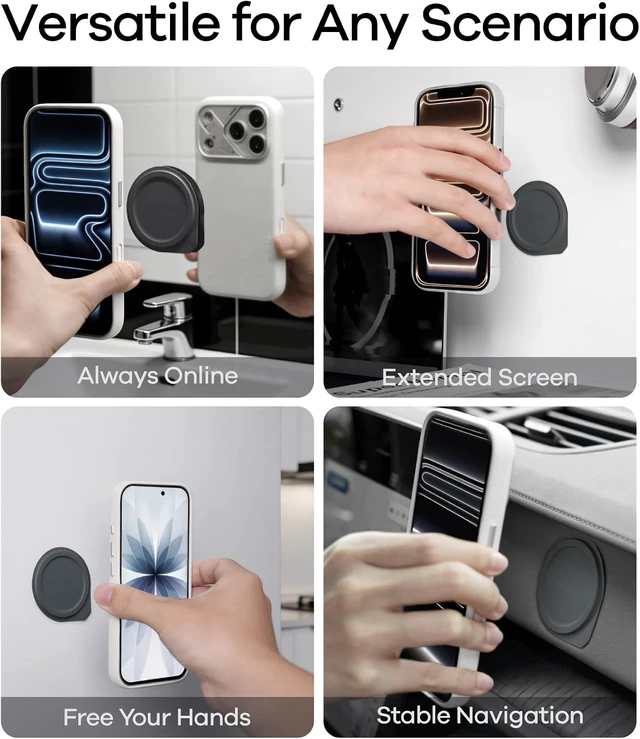 Versatile for Any Scenario

Always Online

Extended Screen

Free Your Hands

Stable Navigation