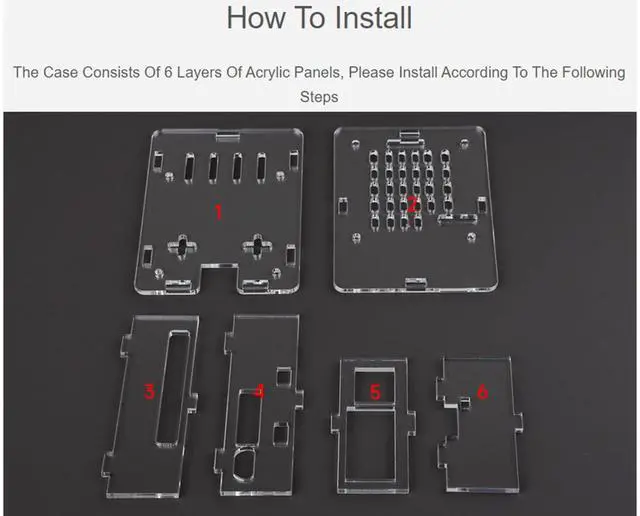 How To Install

The Case Consists Of 6 Layers Of Acrylic Panels, Please Install According To The Following Steps

1

2

3

4

5

6