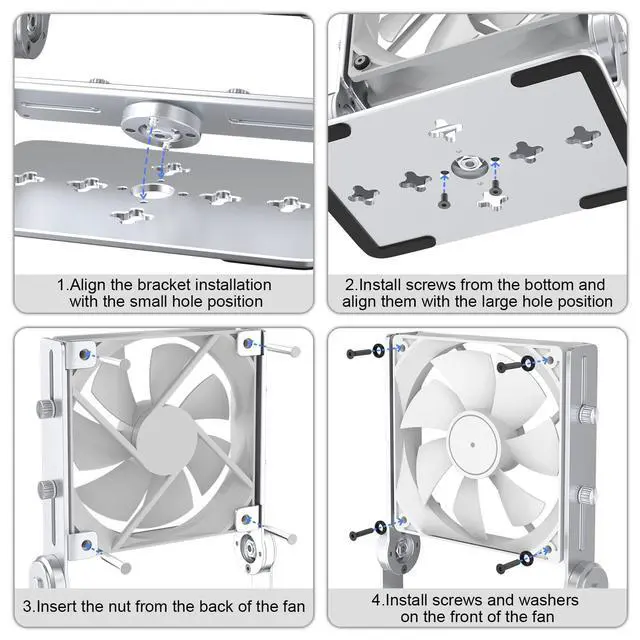 1.Align the bracket installation with the small hole position

2.Install screws from the bottom and align them with the large hole position

3.Insert the nut from the back of the fan

4.Install screws and washers on the front of the fan