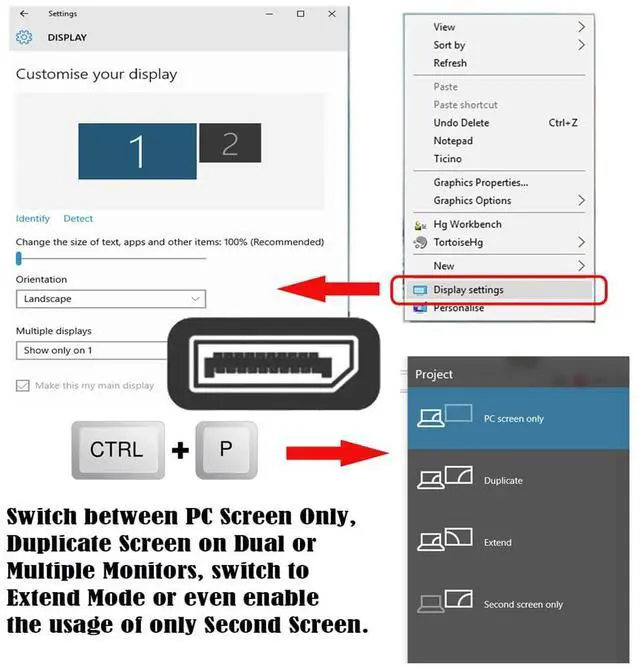 Settings

DISPLAY

Customise your display

1 2

Identify Detect

Change the size of text, apps and other items: 100% (Recommended)

Orientation

Landscape

Multiple displays

Show only on 1

Make this my main display

View
Sort by
Refresh
Paste
Paste shortcut
Undo Delete Ctrl+Z
Notepad
Ticino
Graphics Properties...
Graphics Options
Hg Workbench
TortoiseHg
New
Display settings
Personalise

CTRL + P

Project

PC screen only

Duplicate

Extend

Second screen only

Switch between PC Screen Only, Duplicate Screen on Dual or Multiple Monitors, switch to Extend Mode or even enable the usage of only Second Screen.