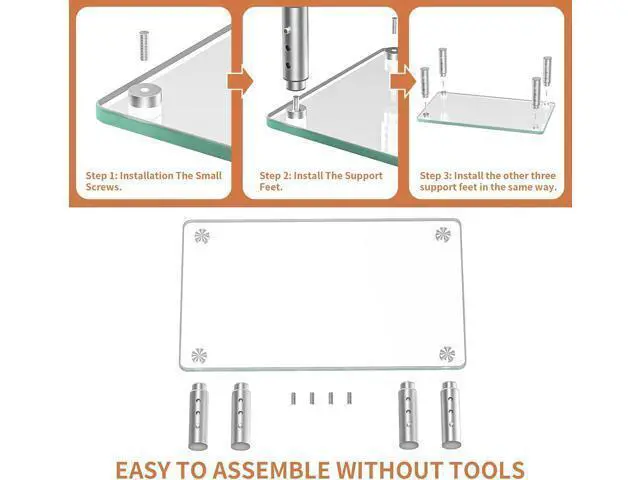 Step 1: Installation The Small Screws.

Step 2: Install The Support Feet.

Step 3: Install the other three support feet in the same way.

EASY TO ASSEMBLE WITHOUT TOOLS