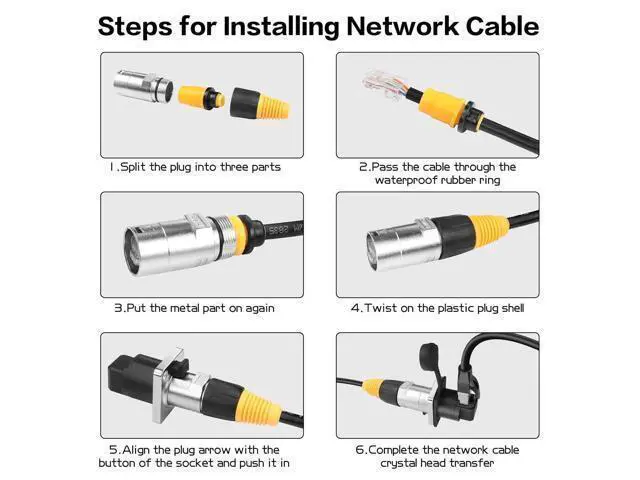 Steps for Installing Network Cable

1.Split the plug into three parts

2.Pass the cable through the waterproof rubber ring

3.Put the metal part on again

4.Twist on the plastic plug shell

5.Align the plug arrow with the button of the socket and push it in

6.Complete the network cable crystal head transfer