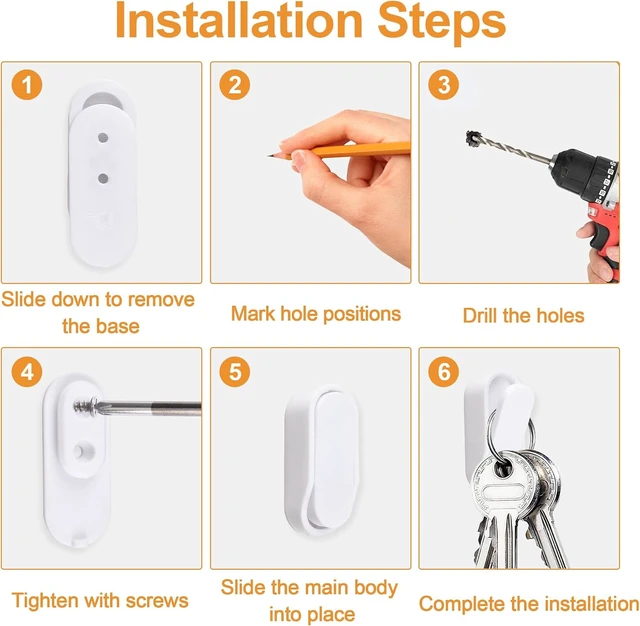 Installation Steps

1
Slide down to remove the base

2
Mark hole positions

3
Drill the holes

4
Tighten with screws

5
Slide the main body into place

6
Complete the installation