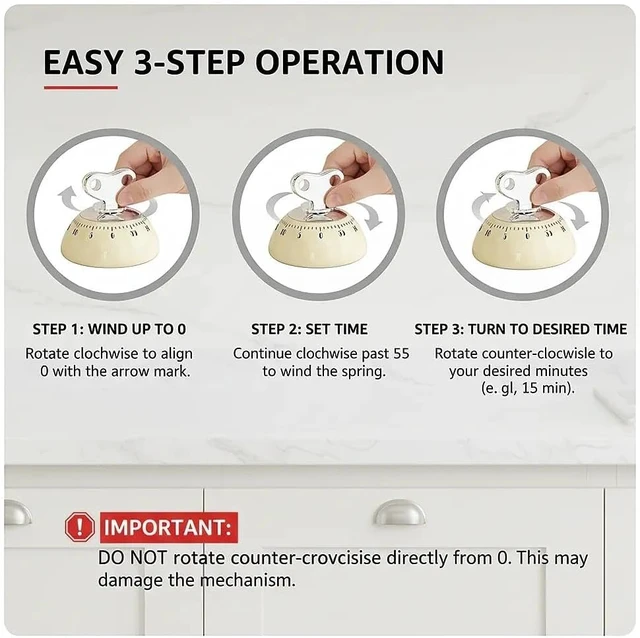 EASY 3-STEP OPERATION

STEP 1: WIND UP TO 0
Rotate clochwise to align 0 with the arrow mark.

STEP 2: SET TIME
Continue clochwise past 55 to wind the spring.

STEP 3: TURN TO DESIRED TIME
Rotate counter-clocwisle to your desired minutes (e. gl, 15 min).

IMPORTANT:
DO NOT rotate counter-crovcisise directly from 0. This may damage the mechanism.