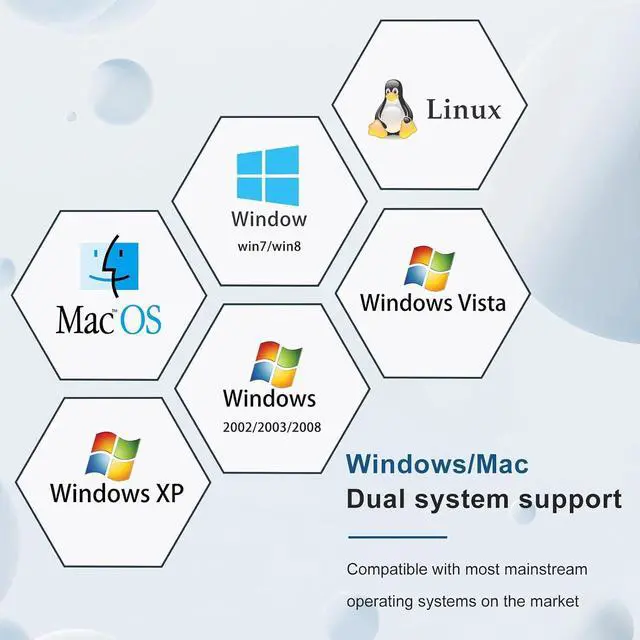 Linux

Window
win7/win8

Mac OS

Windows Vista

Windows
2002/2003/2008

Windows XP

Windows/Mac
Dual system support

Compatible with most mainstream operating systems on the market