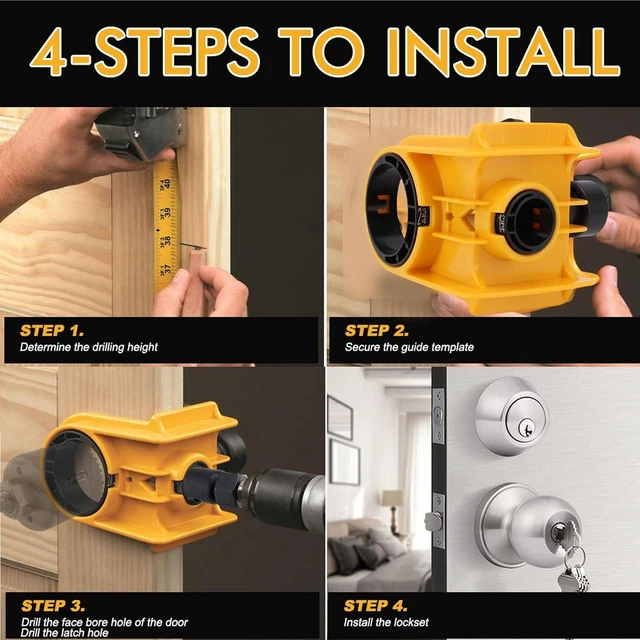 4-STEPS TO INSTALL

40
39
38
37

STEP 1.
Determine the drilling height

STEP 2.
Secure the guide template

STEP 3.
Drill the face bore hole of the door
Drill the latch hole

STEP 4.
Install the lockset