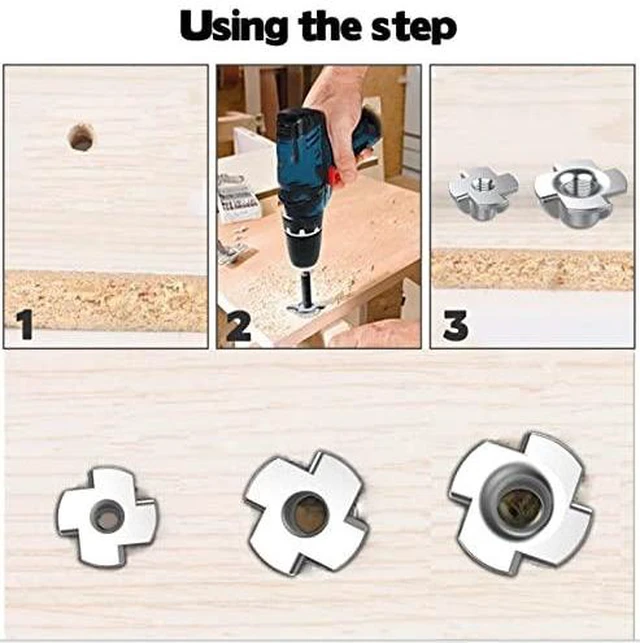 Using the step

1

2

3