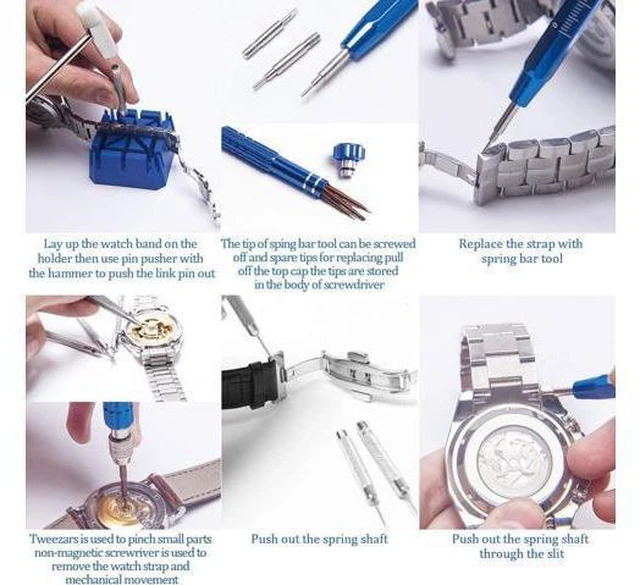 Lay up the watch band on the holder then use pin pusher with the hammer to push the link pin out

The tip of sping bar tool can be screwed off and spare tips for replacing pull off the top cap the tips are stored in the body of screwdriver

Replace the strap with spring bar tool

Tweezars is used to pinch small parts non-magnetic screwriver is used to remove the watch strap and mechanical movement

Push out the spring shaft

Push out the spring shaft through the slit