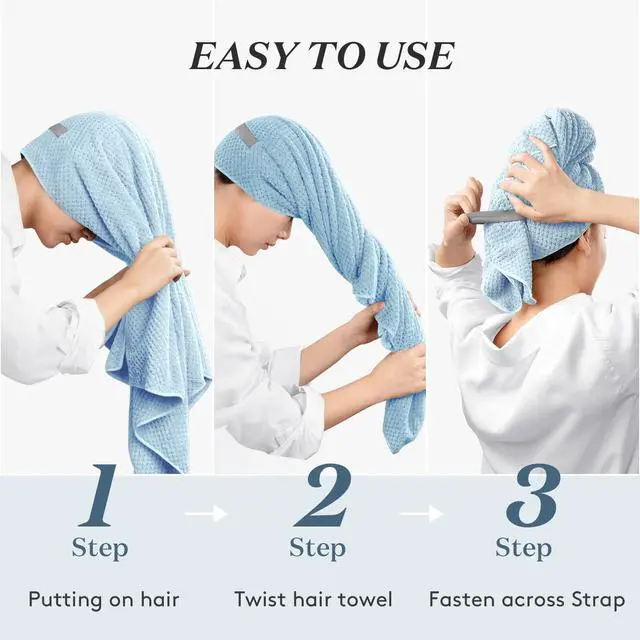 EASY TO USE

1
Step
Putting on hair

2
Step
Twist hair towel

3
Step
Fasten across Strap