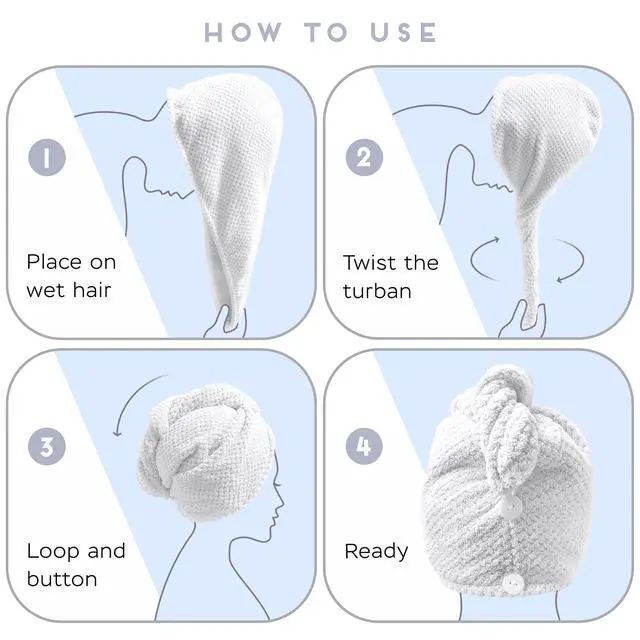 HOW TO USE

1

Place on wet hair

2

Twist the turban

3

Loop and button

4

Ready