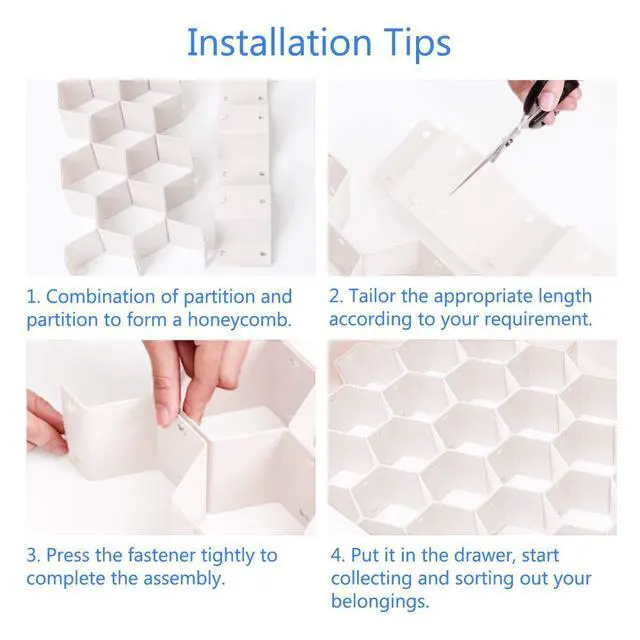 Installation Tips

1. Combination of partition and partition to form a honeycomb.

2. Tailor the appropriate length according to your requirement.

3. Press the fastener tightly to complete the assembly.

4. Put it in the drawer, start collecting and sorting out your belongings.