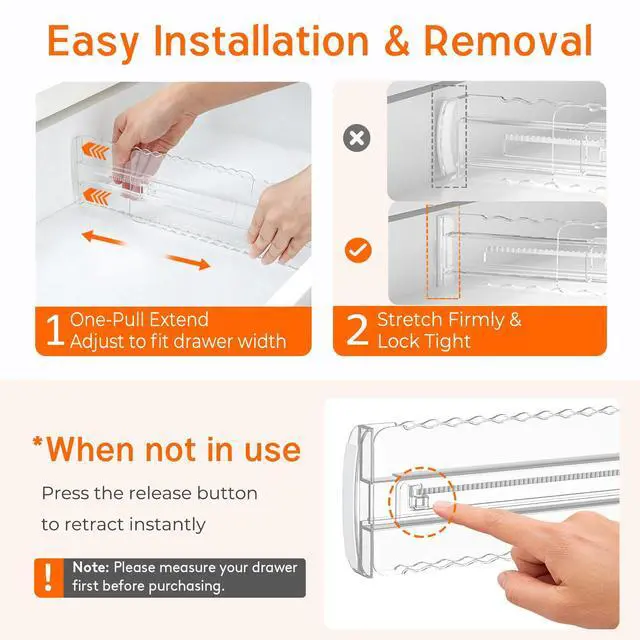 Easy Installation & Removal

1 One-Pull Extend
Adjust to fit drawer width

2 Stretch Firmly &
Lock Tight

*When not in use

Press the release button to retract instantly

! Note: Please measure your drawer first before purchasing.