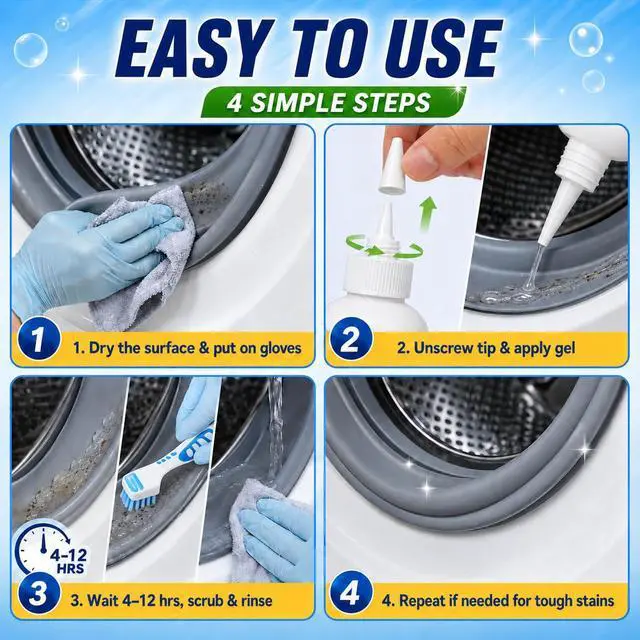 EASY TO USE

4 SIMPLE STEPS

1

1. Dry the surface & put on gloves

2

2. Unscrew tip & apply gel

4-12 HRS

3

3. Wait 4–12 hrs, scrub & rinse

4

4. Repeat if needed for tough stains