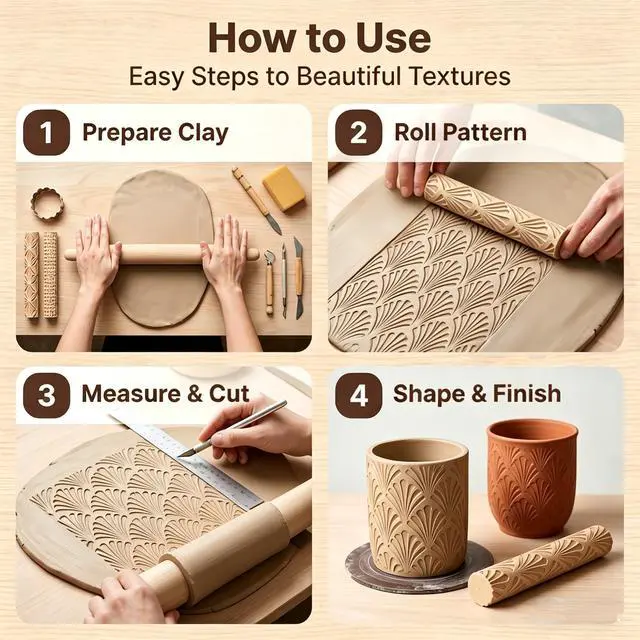 How to Use
Easy Steps to Beautiful Textures

1 Prepare Clay

2 Roll Pattern

3 Measure & Cut

4 Shape & Finish