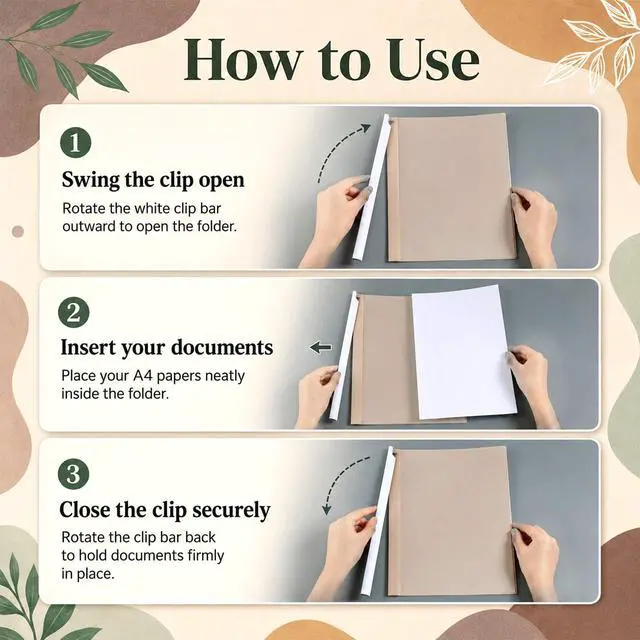 How to Use

1

Swing the clip open

Rotate the white clip bar outward to open the folder.

2

Insert your documents

Place your A4 papers neatly inside the folder.

3

Close the clip securely

Rotate the clip bar back to hold documents firmly in place.