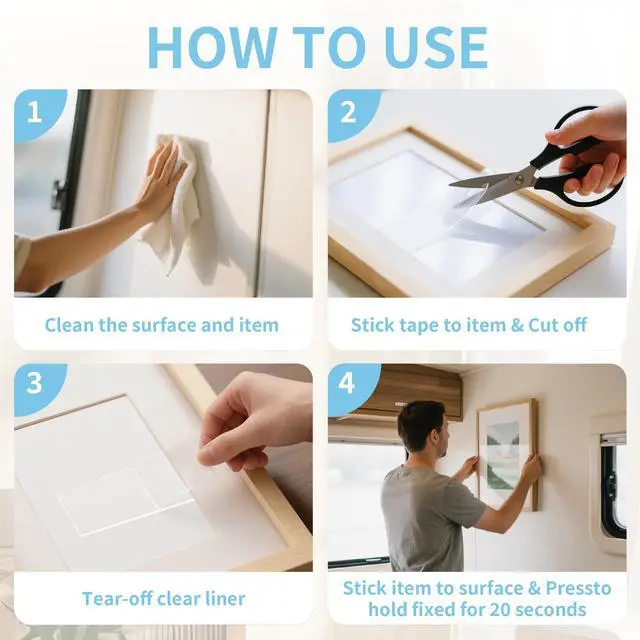 HOW TO USE

1

Clean the surface and item

2

Stick tape to item & Cut off

3

Tear-off clear liner

4

Stick item to surface & Pressto hold fixed for 20 seconds